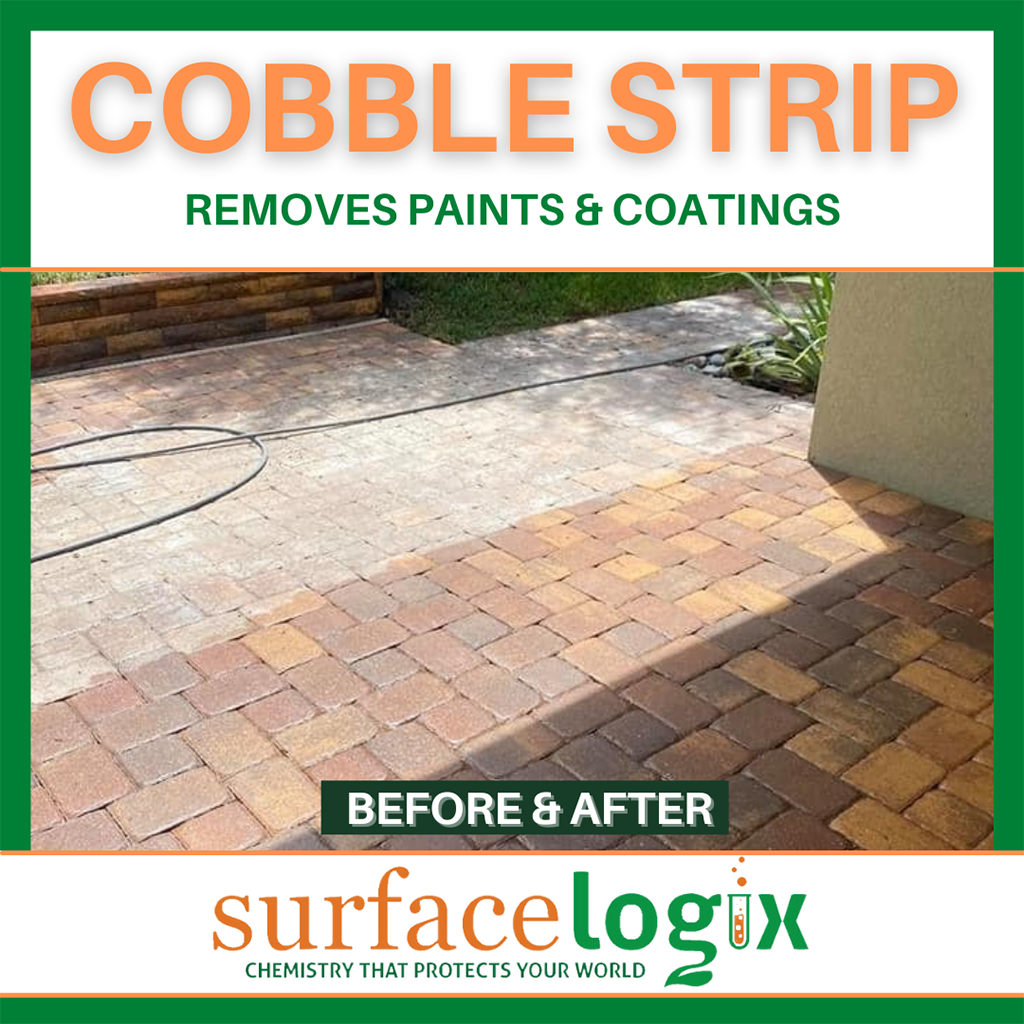 COBBLE STRIP

REMOVES PAINTS & COATINGS

BEFORE & AFTER

surfacelogix

CHEMISTRY THAT PROTECTS YOUR WORLD